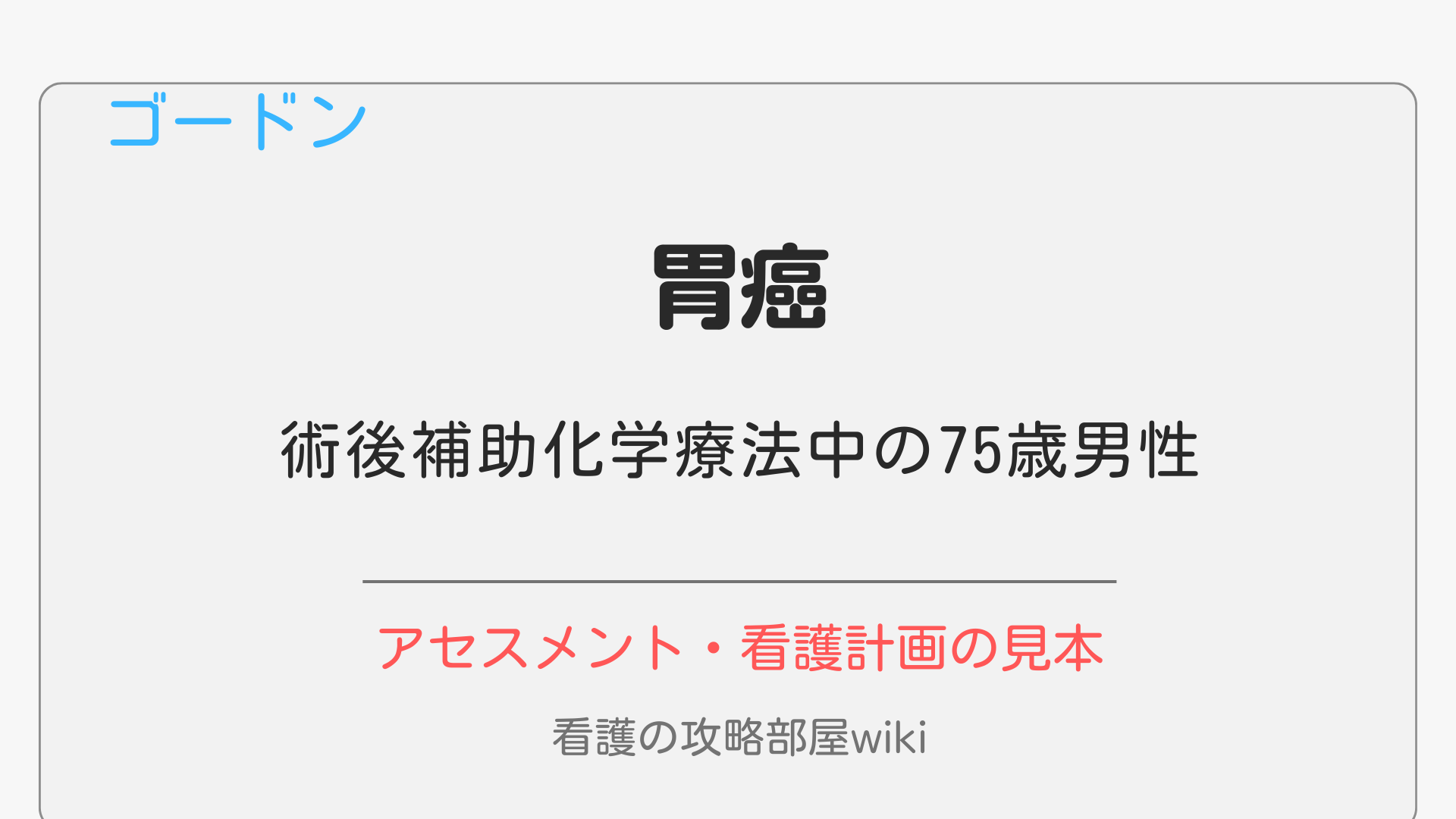 ゴードン

胃癌

術後補助化学療法中の75歳男性

アセスメント・看護計画の見本

看護の攻略部屋wiki